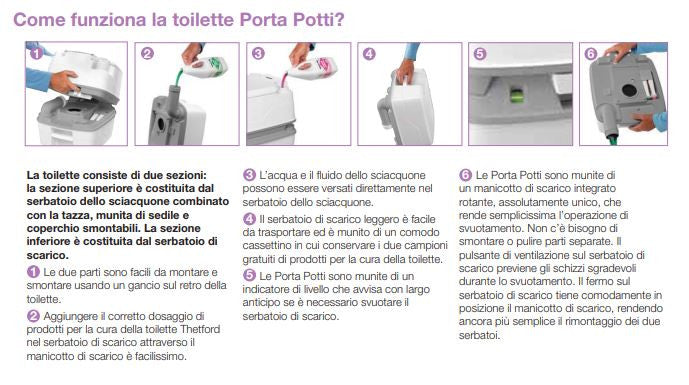 Come funziona la toilette Porta Potti?

1 2 3 4 5 6

La toilette consiste di due sezioni: la sezione superiore è costituita dal serbatoio dello sciacquone combinato con la tazza, munita di sedile e coperchio smontabili. La sezione inferiore è costituita dal serbatoio di scarico.

1 Le due parti sono facili da montare e smontare usando un gancio sul retro della toilette.

2 Aggiungere il corretto dosaggio di prodotti per la cura della toilette Thetford nel serbatoio di scarico attraverso il manicotto di scarico è facilissimo.

3 L'acqua e il fluido dello sciacquone possono essere versati direttamente nel serbatoio dello sciacquone.

4 Il serbatoio di scarico leggero è facile da trasportare ed è munito di un comodo cassettino in cui conservare i due campioni gratuiti di prodotti per la cura della toilette.

5 Le Porta Potti sono munite di un indicatore di livello che avvisa con largo anticipo se è necessario svuotare il serbatoio di scarico.

6 Le Porta Potti sono munite di un manicotto di scarico integrato rotante, assolutamente unico, che rende semplicissima l'operazione di svuotamento. Non c'è bisogno di smontare o pulire parti separate. Il pulsante di ventilazione sul serbatoio di scarico previene gli schizzi sgradevoli durante lo svuotamento. Il fermo sul serbatoio di scarico tiene comodamente in posizione il manicotto di scarico, rendendo ancora più semplice il rimontaggio dei due serbatoi.