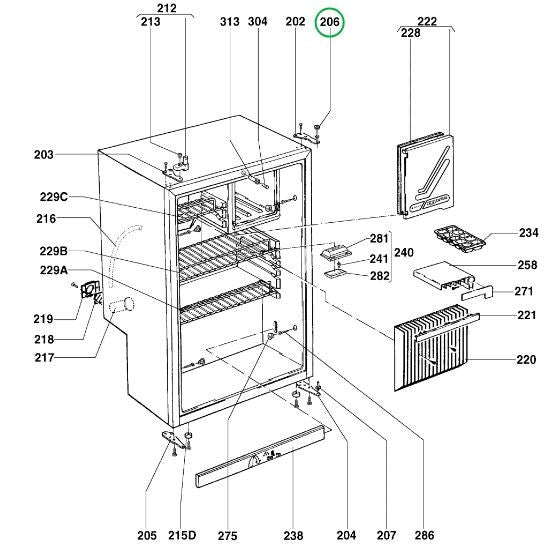 212
213
313
304
202
206
222
228
203
229C
216
229B
229A
219
218
217
281
241
282
240
234
258
271
221
220
205
215D
275
238
204
207
286