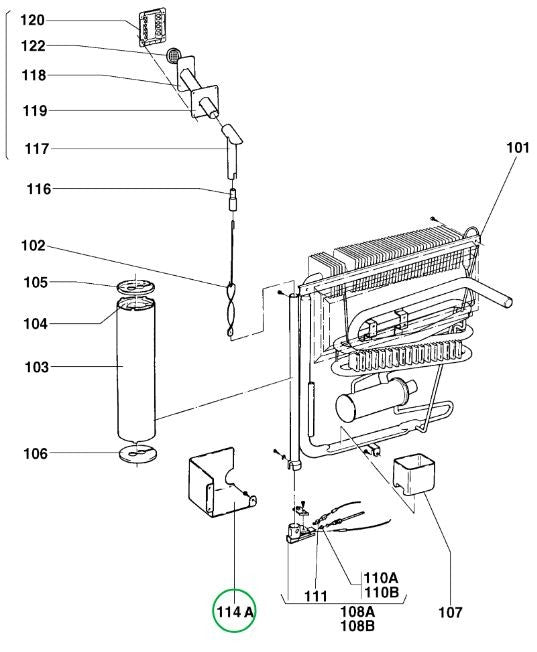 120
122
118
119
117
116
102
105
104
103
106
101
114 A
111
110A
110B
108A
108B
107